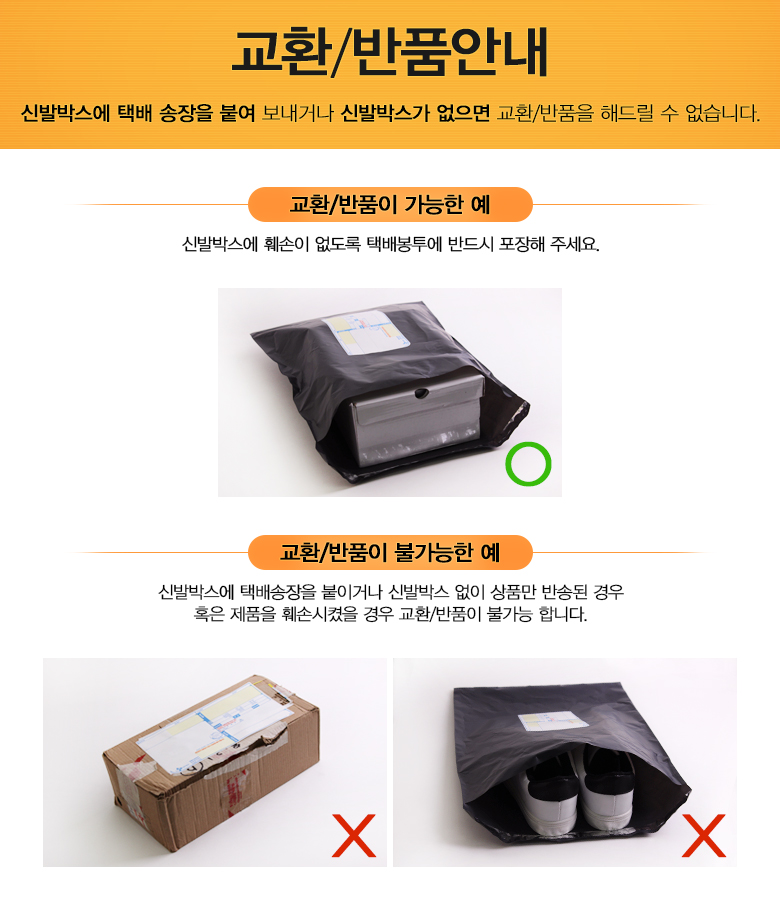 교환/반품안내

신발박스에 택배 송장을 붙여 보내거나 신발박스가 없으면 교환/반품을 해드릴 수 없습니다.

교환/반품이 가능한 예

신발박스에 훼손이 없도록 택배봉투에 반드시 포장해 주세요.

교환/반품이 불가능한 예

신발박스에 택배송장을 붙이거나 신발박스 없이 상품만 반송된 경우 혹은 제품을 훼손시켰을 경우 교환/반품이 불가능 합니다.